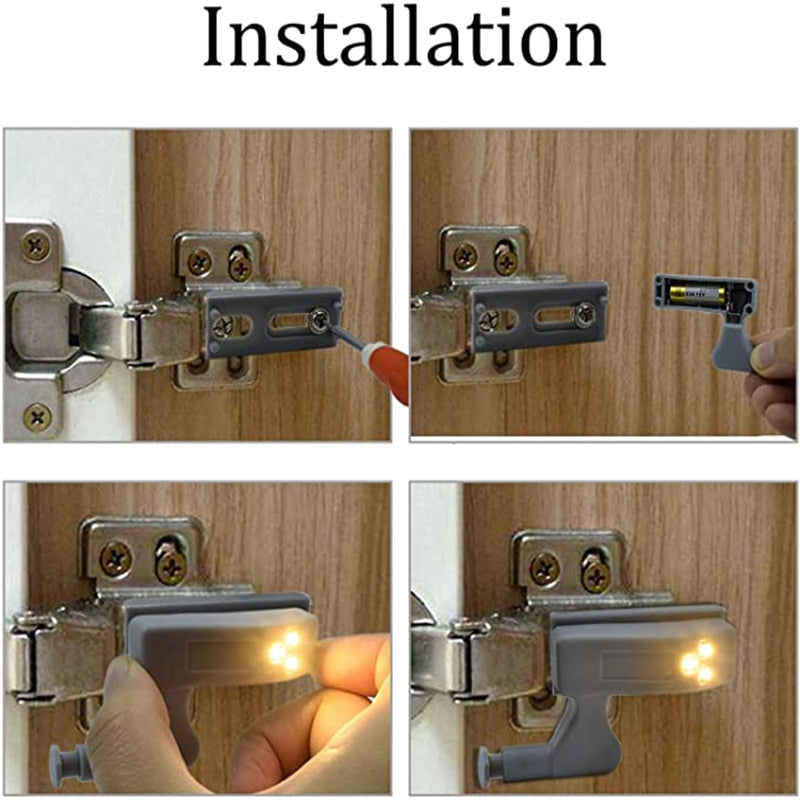 Installation